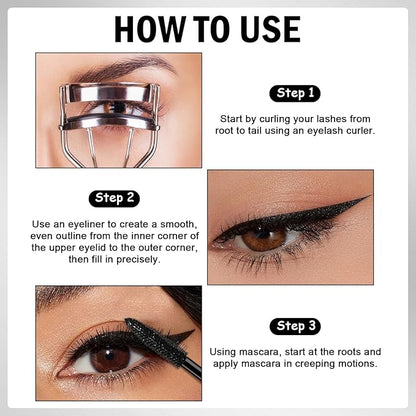 HOW TO USE

Step 1

Start by curling your lashes from root to tail using an eyelash curler.

Step 2

Use an eyeliner to create a smooth, even outline from the inner corner of the upper eyelid to the outer corner, then fill in precisely.

Step 3

Using mascara, start at the roots and apply mascara in creeping motions.