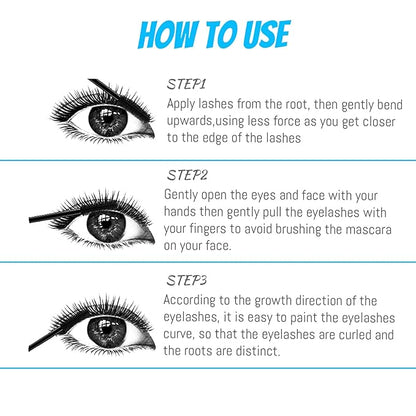 HOW TO USE

STEP1
Apply lashes from the root, then gently bend upwards,using less force as you get closer to the edge of the lashes

STEP2
Gently open the eyes and face with your hands then gently pull the eyelashes with your fingers to avoid brushing the mascara on your face.

STEP3
According to the growth direction of the eyelashes, it is easy to paint the eyelashes curve, so that the eyelashes are curled and the roots are distinct.