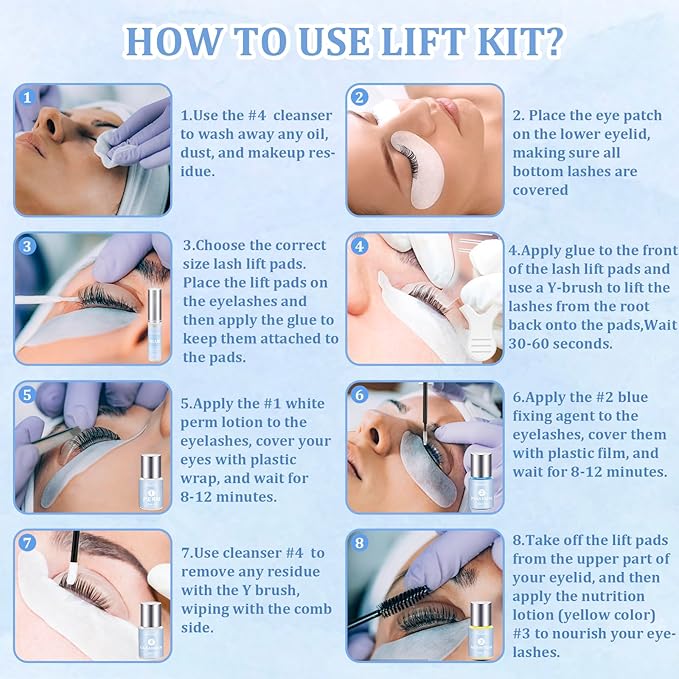 HOW TO USE LIFT KIT?

1

1.Use the #4 cleanser to wash away any oil, dust, and makeup residue.

2

2. Place the eye patch on the lower eyelid, making sure all bottom lashes are covered

3

3.Choose the correct size lash lift pads. Place the lift pads on the eyelashes and then apply the glue to keep them attached to the pads.

4

4.Apply glue to the front of the lash lift pads and use a Y-brush to lift the lashes from the root back onto the pads,Wait 30-60 seconds.

5

5.Apply the #1 white perm lotion to the eyelashes, cover your eyes with plastic wrap, and wait for 8-12 minutes.

6

6.Apply the #2 blue fixing agent to the eyelashes, cover them with plastic film, and wait for 8-12 minutes.

7

7.Use cleanser #4 to remove any residue with the Y brush, wiping with the comb side.

8

8.Take off the lift pads from the upper part of your eyelid, and then apply the nutrition lotion (yellow color) #3 to nourish your eyelashes.