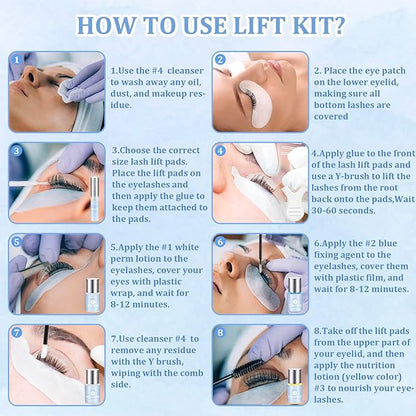 HOW TO USE LIFT KIT?

1

1.Use the #4 cleanser to wash away any oil, dust, and makeup residue.

2

2. Place the eye patch on the lower eyelid, making sure all bottom lashes are covered

3

3.Choose the correct size lash lift pads. Place the lift pads on the eyelashes and then apply the glue to keep them attached to the pads.

4

4.Apply glue to the front of the lash lift pads and use a Y-brush to lift the lashes from the root back onto the pads,Wait 30-60 seconds.

5

5.Apply the #1 white perm lotion to the eyelashes, cover your eyes with plastic wrap, and wait for 8-12 minutes.

6

6.Apply the #2 blue fixing agent to the eyelashes, cover them with plastic film, and wait for 8-12 minutes.

7

7.Use cleanser #4 to remove any residue with the Y brush, wiping with the comb side.

8

8.Take off the lift pads from the upper part of your eyelid, and then apply the nutrition lotion (yellow color) #3 to nourish your eyelashes.