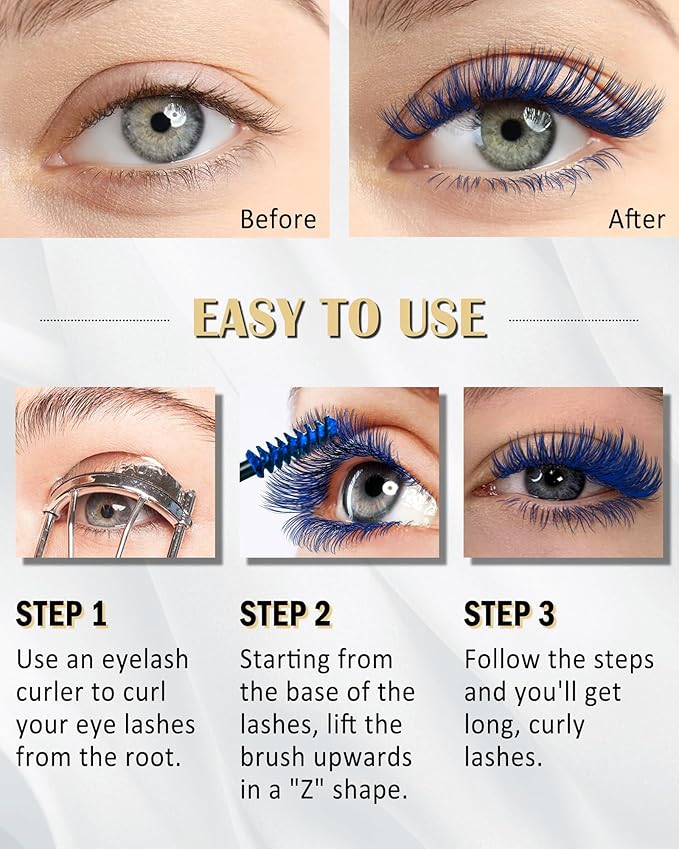 Before

After

EASY TO USE

STEP 1
Use an eyelash curler to curl your eye lashes from the root.

STEP 2
Starting from the base of the lashes, lift the brush upwards in a "Z" shape.

STEP 3
Follow the steps and you'll get long, curly lashes.