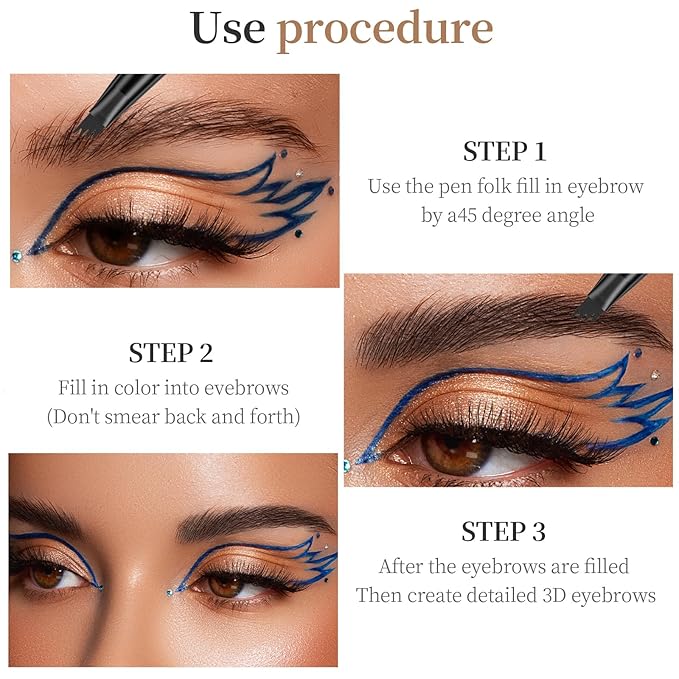 Use procedure

STEP 1
Use the pen folk fill in eyebrow by a45 degree angle

STEP 2
Fill in color into evebrows (Don't smear back and forth)

STEP 3
After the eyebrows are filled Then create detailed 3D eyebrows