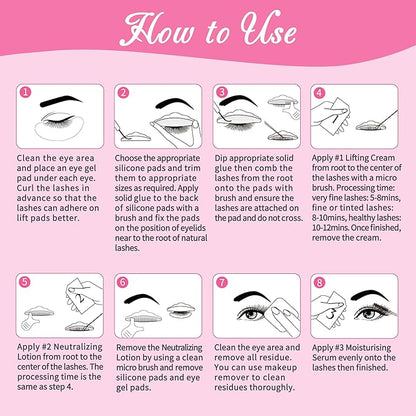 How to Use

1
Clean the eye area and place an eye gel pad under each eye. Curl the lashes in advance so that the lashes can adhere on lift pads better.

2
Choose the appropriate silicone pads and trim them to appropriate sizes as required. Apply solid glue to the back of silicone pads with a brush and fix the pads on the position of eyelids near to the root of natural lashes.

3
Dip appropriate solid glue then comb the lashes from the root onto the pads with brush and ensure the lashes are attached on the pad and do not cross.

4
Apply #1 Lifting Cream from root to the center of the lashes with a micro brush. Processing time: very fine lashes: 5-8mins, fine or tinted lashes: 8-10mins, healthy lashes: 10-12mins. Once finished, remove the cream.

5
2
Apply #2 Neutralizing Lotion from root to the center of the lashes. The processing time is the same as step 4.

6
Remove the Neutralizing Lotion by using a clean micro brush and remove silicone pads and eye gel pads.

7
Clean the eye area and remove all residue. You can use makeup remover to clean residues thoroughly.

8
3
Apply #3 Moisturising Serum evenly onto the lashes then finished.