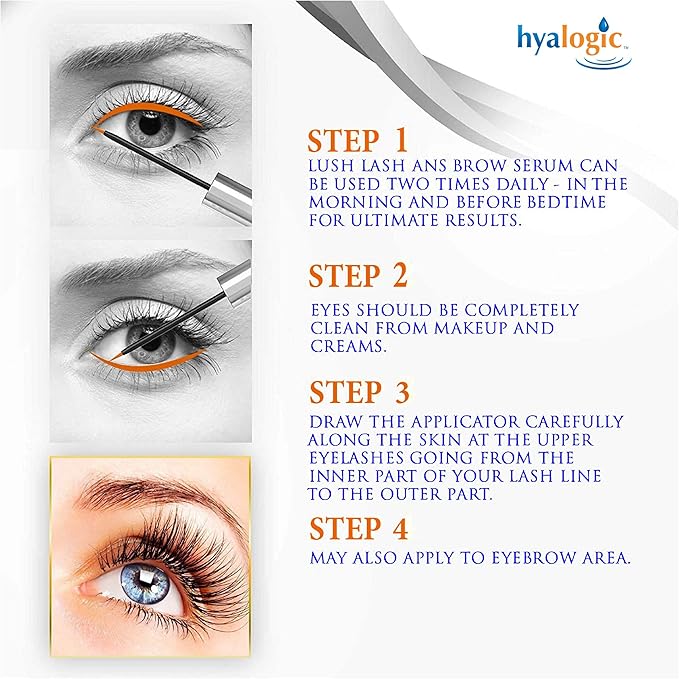 hyalogic™

STEP 1
LUSH LASH ANS BROW SERUM CAN BE USED TWO TIMES DAILY - IN THE MORNING AND BEFORE BEDTIME FOR ULTIMATE RESULTS.

STEP 2
EYES SHOULD BE COMPLETELY CLEAN FROM MAKEUP AND CREAMS.

STEP 3
DRAW THE APPLICATOR CAREFULLY ALONG THE SKIN AT THE UPPER EYELASHES GOING FROM THE INNER PART OF YOUR LASH LINE TO THE OUTER PART.

STEP 4
MAY ALSO APPLY TO EYEBROW AREA.