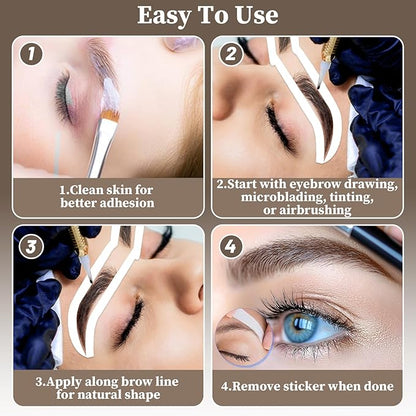 Easy To Use

1

1.Clean skin for better adhesion

2

2.Start with eyebrow drawing, microblading, tinting, or airbrushing

3

3.Apply along brow line for natural shape

4

4.Remove sticker when done