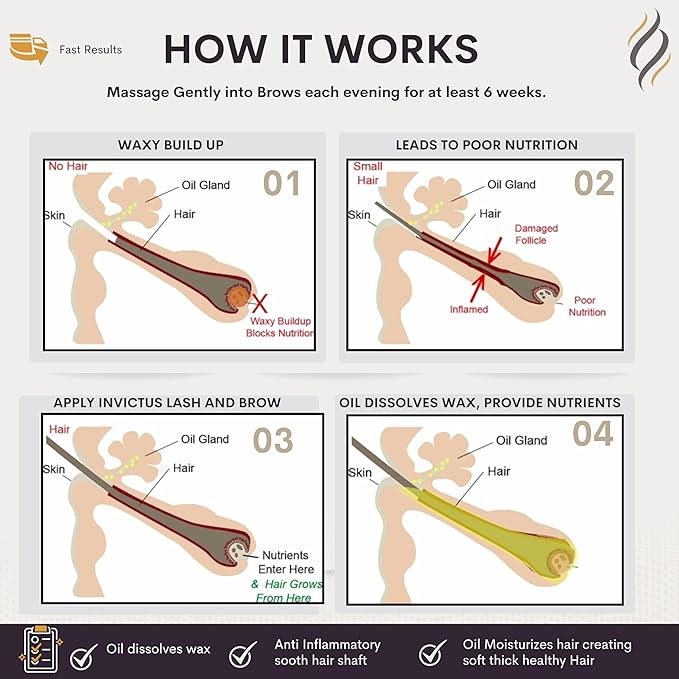 Fast Results

HOW IT WORKS

Massage Gently into Brows each evening for at least 6 weeks.

WAXY BUILD UP

No Hair

01

Oil Gland

Skin

Hair

Waxy Buildup Blocks Nutrition

LEADS TO POOR NUTRITION

Small Hair

02

Oil Gland

Skin

Hair

Damaged Follicle

Inflamed

Poor Nutrition

APPLY INVICTUS LASH AND BROW

Hair

03

Oil Gland

Skin

Hair

Nutrients Enter Here

& Hair Grows From Here

OIL DISSOLVES WAX, PROVIDE NUTRIENTS

04

Oil Gland

Skin

Hair

Oil dissolves wax

Anti Inflammatory sooth hair shaft

Oil Moisturizes hair creating soft thick healthy Hair