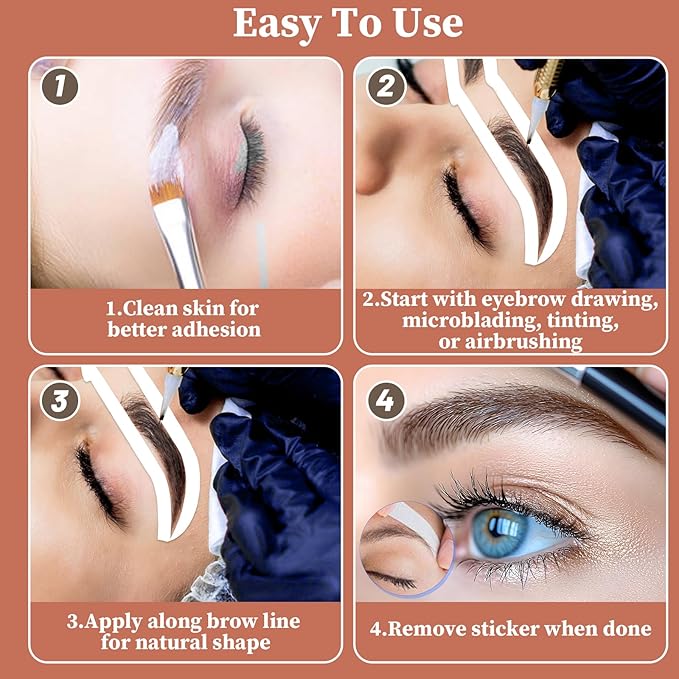 Easy To Use

1

1.Clean skin for better adhesion

2

2.Start with eyebrow drawing, microblading, tinting, or airbrushing

3

3.Apply along brow line for natural shape

4

4.Remove sticker when done