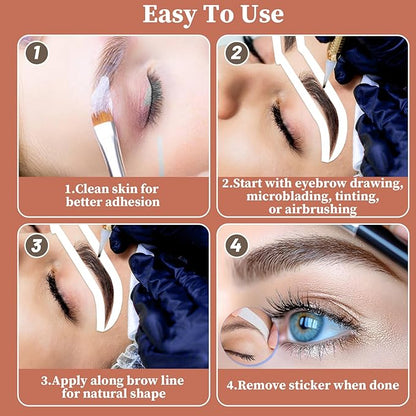 Easy To Use

1

1.Clean skin for better adhesion

2

2.Start with eyebrow drawing, microblading, tinting, or airbrushing

3

3.Apply along brow line for natural shape

4

4.Remove sticker when done