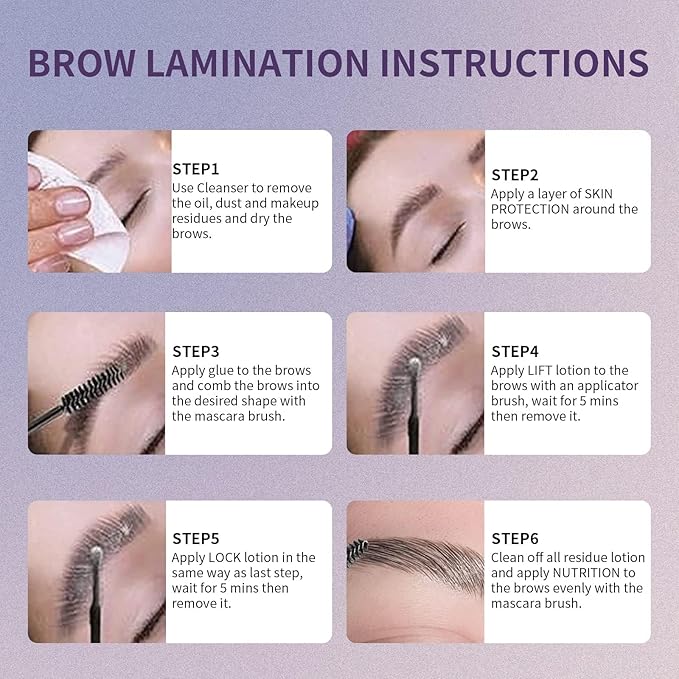 BROW LAMINATION INSTRUCTIONS

STEP1
Use Cleanser to remove the oil, dust and makeup residues and dry the brows.

STEP2
Apply a layer of SKIN PROTECTION around the brows.

STEP3
Apply glue to the brows and comb the brows into the desired shape with the mascara brush.

STEP4
Apply LIFT lotion to the brows with an applicator brush, wait for 5 mins then remove it.

STEP5
Apply LOCK lotion in the same way as last step, wait for 5 mins then remove it.

STEP6
Clean off all residue lotion and apply NUTRITION to the brows evenly with the mascara brush.